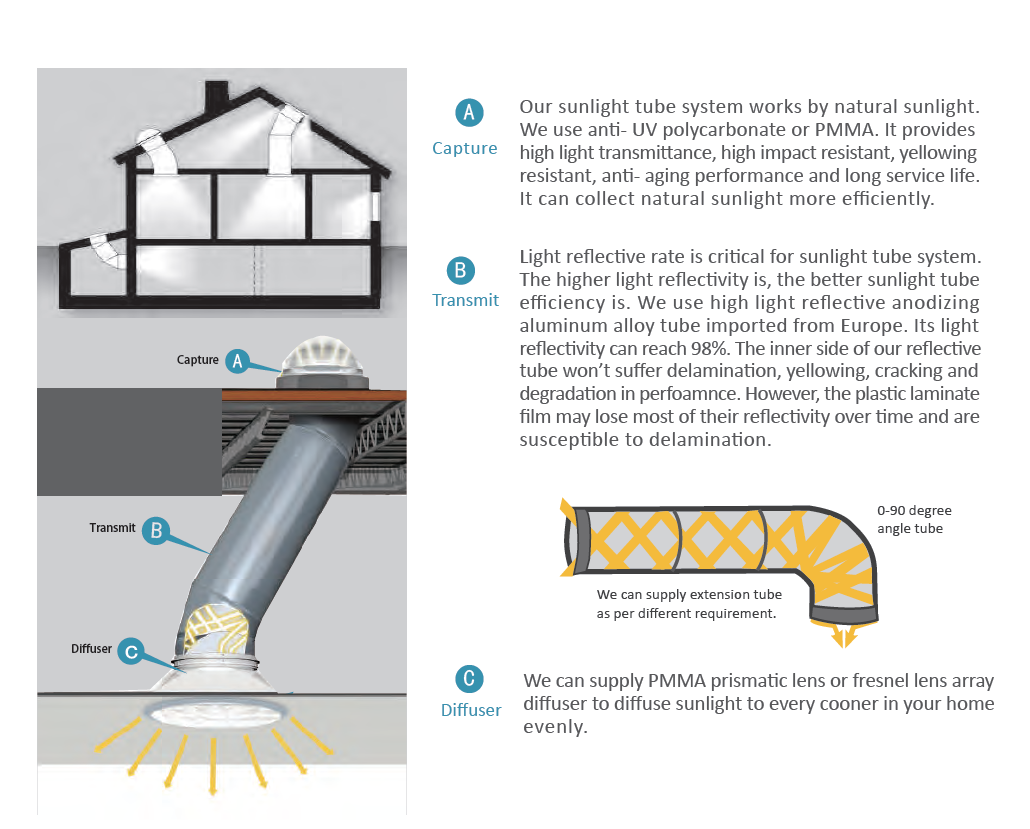 Capture A

Transmit B

Diffuser C

A
Capture

Our sunlight tube system works by natural sunlight. We use anti- UV polycarbonate or PMMA. It provides high light transmittance, high impact resistant, yellowing resistant, anti- aging performance and long service life. It can collect natural sunlight more efficiently.

B
Transmit

Light reflective rate is critical for sunlight tube system. The higher light reflectivity is, the better sunlight tube efficiency is. We use high light reflective anodizing aluminum alloy tube imported from Europe. Its light reflectivity can reach 98%. The inner side of our reflective tube won't suffer delamination, yellowing, cracking and degradation in perfoamnce. However, the plastic laminate film may lose most of their reflectivity over time and are susceptible to delamination.

0-90 degree angle tube

We can supply extension tube as per different requirement.

C
Diffuser

We can supply PMMA prismatic lens or fresnel lens array diffuser to diffuse sunlight to every cooner in your home evenly.